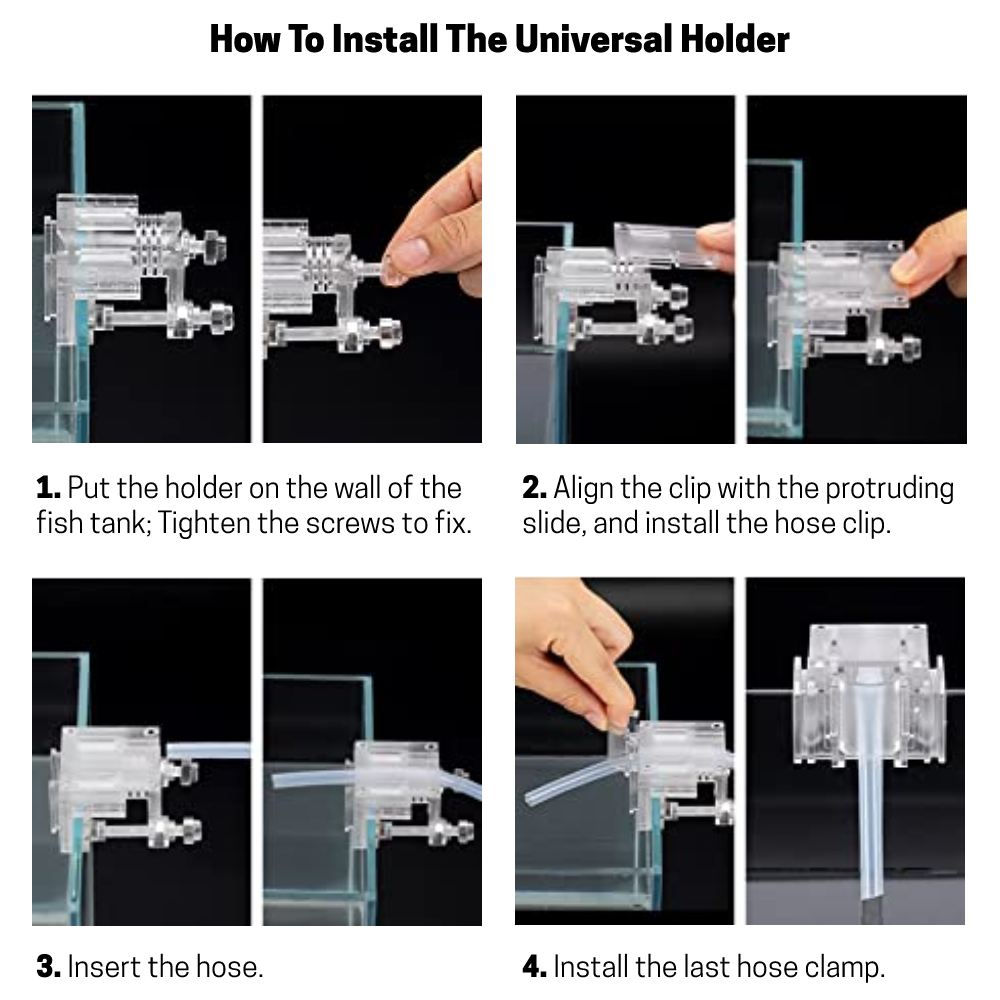 How To Install The Universal Holder

1. Put the holder on the wall of the fish tank; Tighten the screws to fix.

2. Align the clip with the protruding slide, and install the hose clip.

3. Insert the hose.

4. Install the last hose clamp.